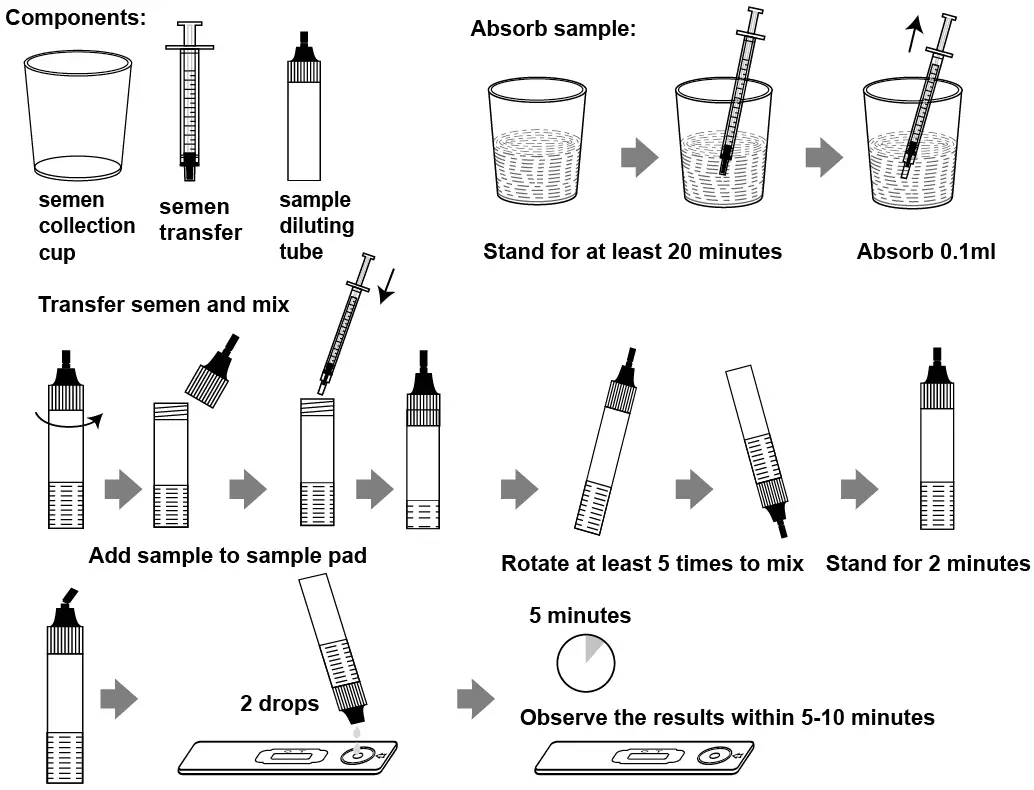 Components:

semen collection cup

semen transfer

sample diluting tube

Absorb sample:

Stand for at least 20 minutes

Absorb 0.1ml

Transfer semen and mix

Rotate at least 5 times to mix

Stand for 2 minutes

Add sample to sample pad

2 drops

5 minutes

Observe the results within 5-10 minutes