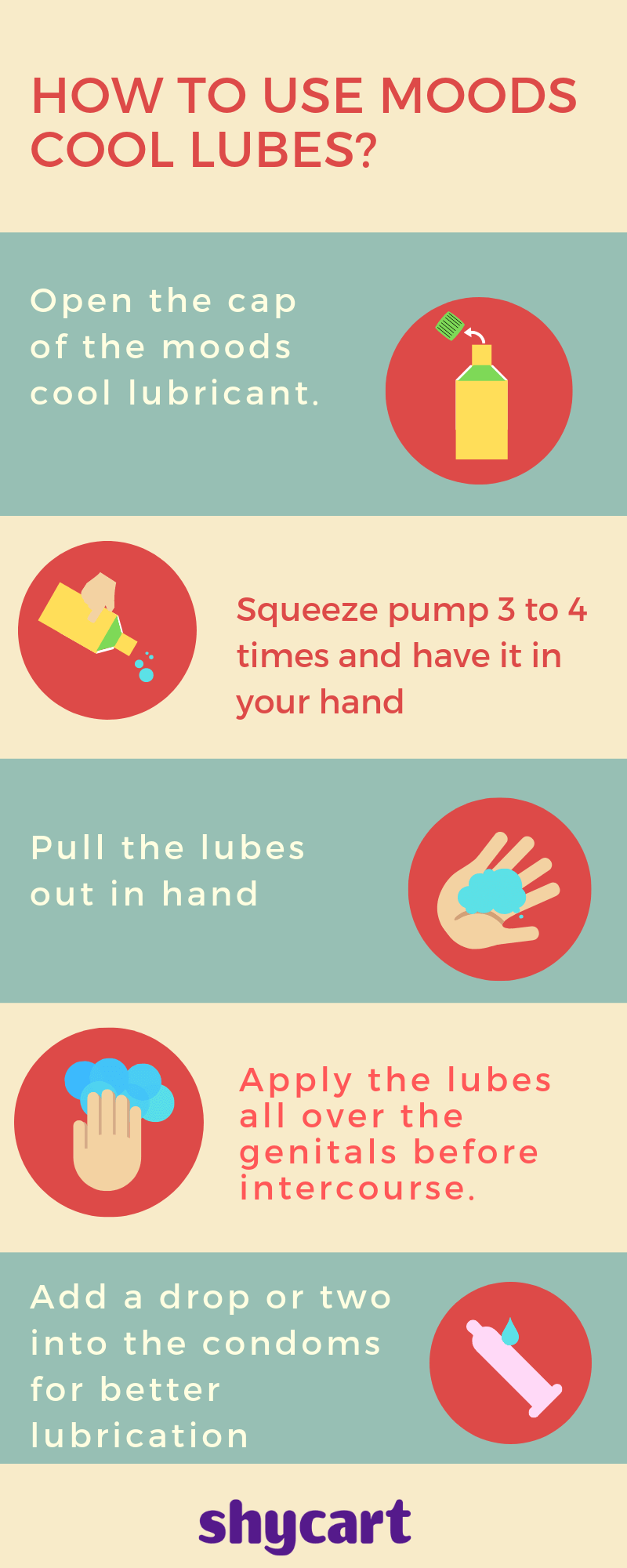 HOW TO USE MOODS COOL LUBES?

Open the cap of the moods cool lubricant.

Squeeze pump 3 to 4 times and have it in your hand

Pull the lubes out in hand

Apply the lubes all over the genitals before intercourse.

Add a drop or two into the condoms for better lubrication

shycart